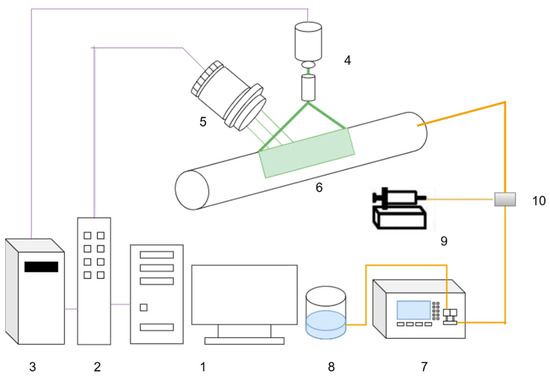 4
5
6
10
9
3
2
1
8
7