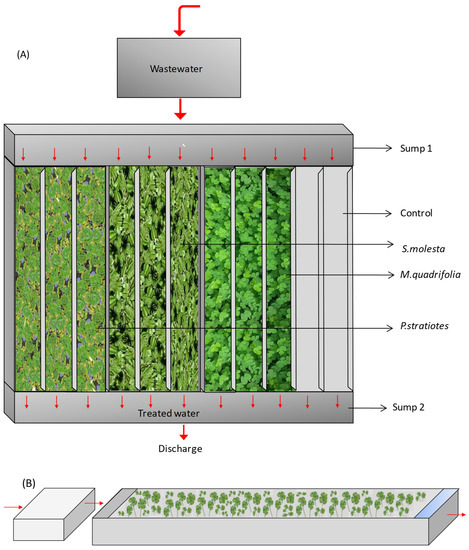 (A)

Wastewater

Sump 1

Control

S.molesta

M.quadrifolia

P.stratiotes

Treated water

Sump 2

Discharge

(B)