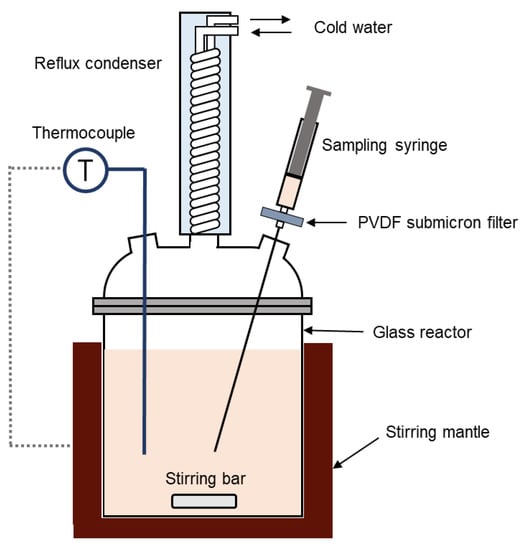 Cold water

Reflux condenser

Thermocouple

T

Sampling syringe

PVDF submicron filter

Glass reactor

Stirring mantle

Stirring bar