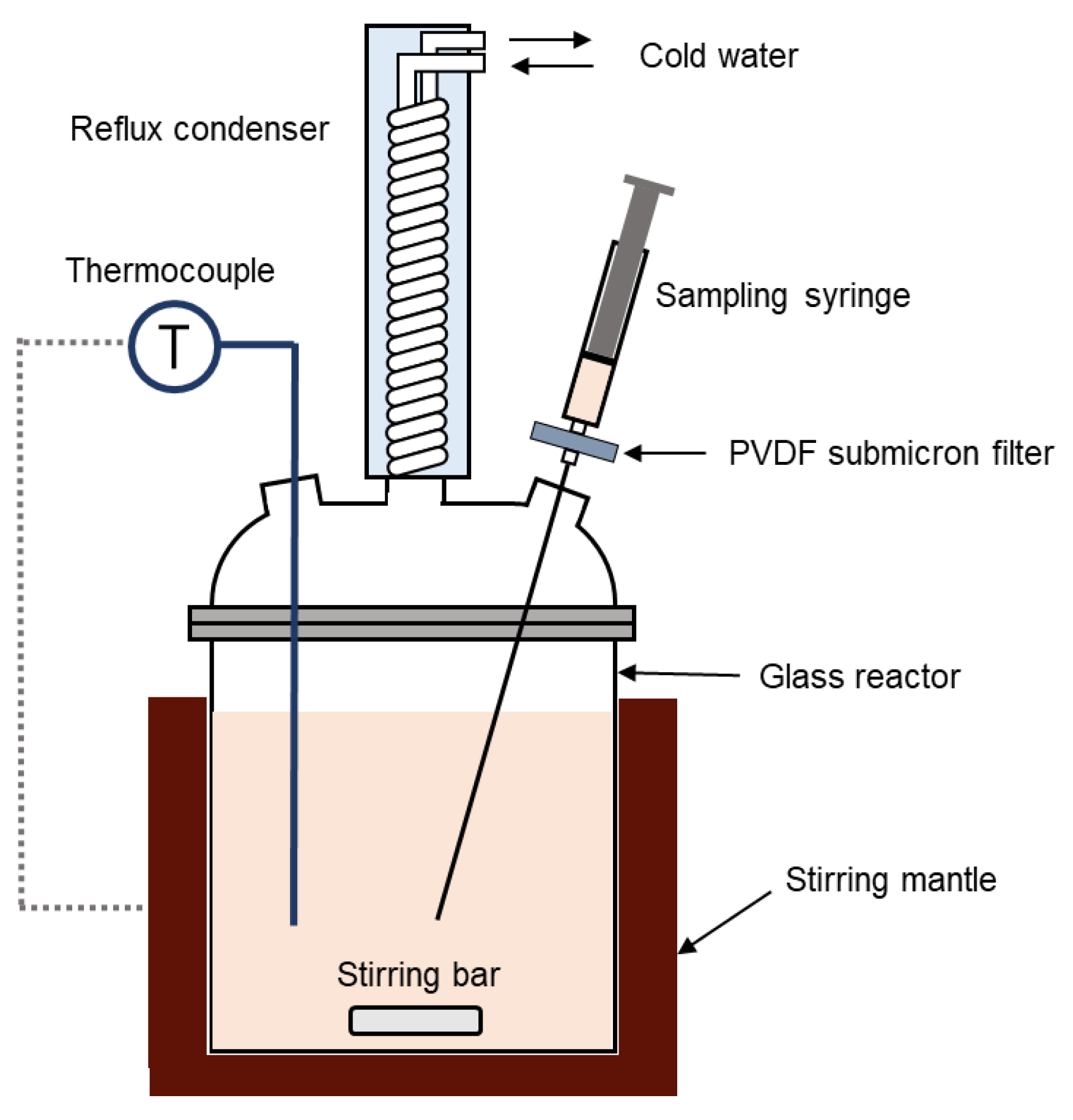 Cold water

Reflux condenser

Thermocouple

T

Sampling syringe

PVDF submicron filter

Glass reactor

Stirring mantle

Stirring bar