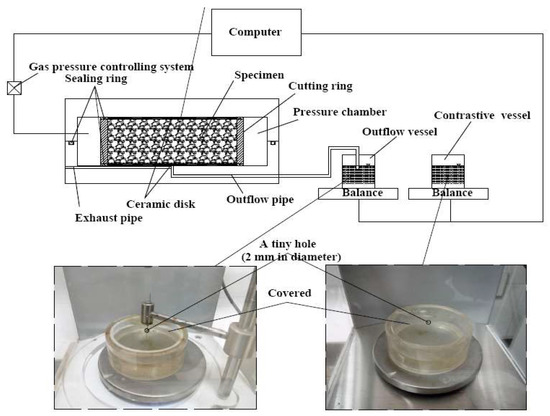 Computer

Gas pressure controlling system

Sealing ring

Specimen

Cutting ring

Pressure chamber

Contrastive vessel

Outflow vessel

Balance

Balance

Ceramic disk

Outflow pipe

Exhaust pipe

A tiny hole (2 mm in diameter)

Covered