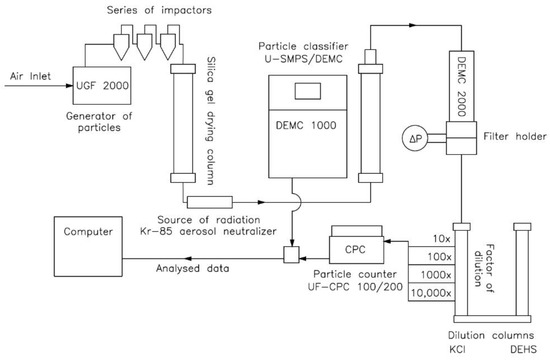 Series of impactors

Air Inlet

UGF 2000

Generator of particles

Silica gel drying column

Particle classifier U-SMPS/DEMC

DEMC 1000

DEMC 2000

ΔP

Filter holder

Source of radiation Kr-85 aerosol neutralizer

Computer

Analysed data

CPC

Particle counter UF-CPC 100/200

10x

100x

1000x

10,000x

Factor of dilution

Dilution columns

KCl

DEHS