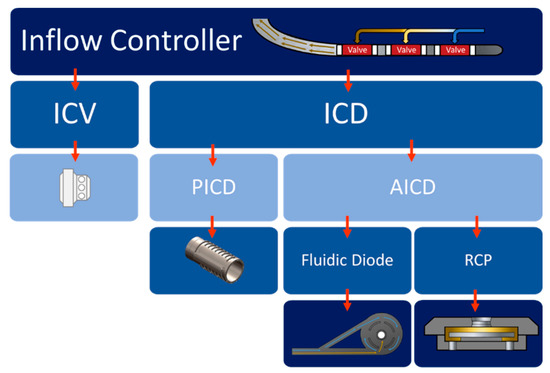 Inflow Controller

Valve Valve Valve

ICV

ICD

PICD

AICD

Fluidic Diode

RCP