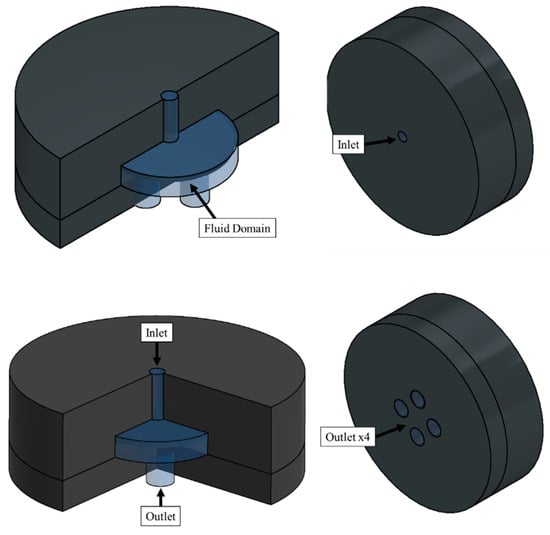 Fluid Domain

Inlet

Inlet

Outlet

Outlet x4