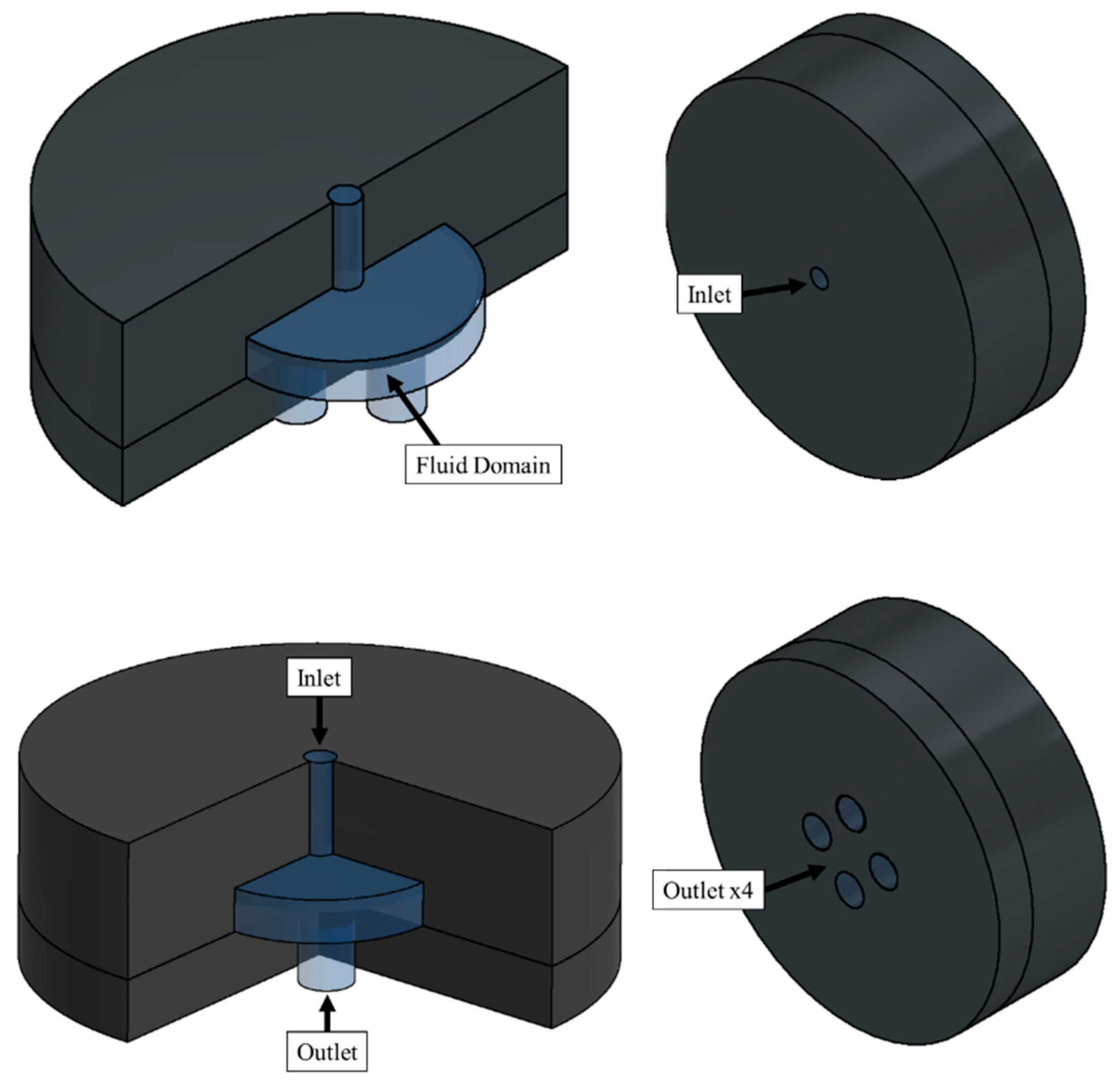 Fluid Domain

Inlet

Inlet

Outlet

Outlet x4