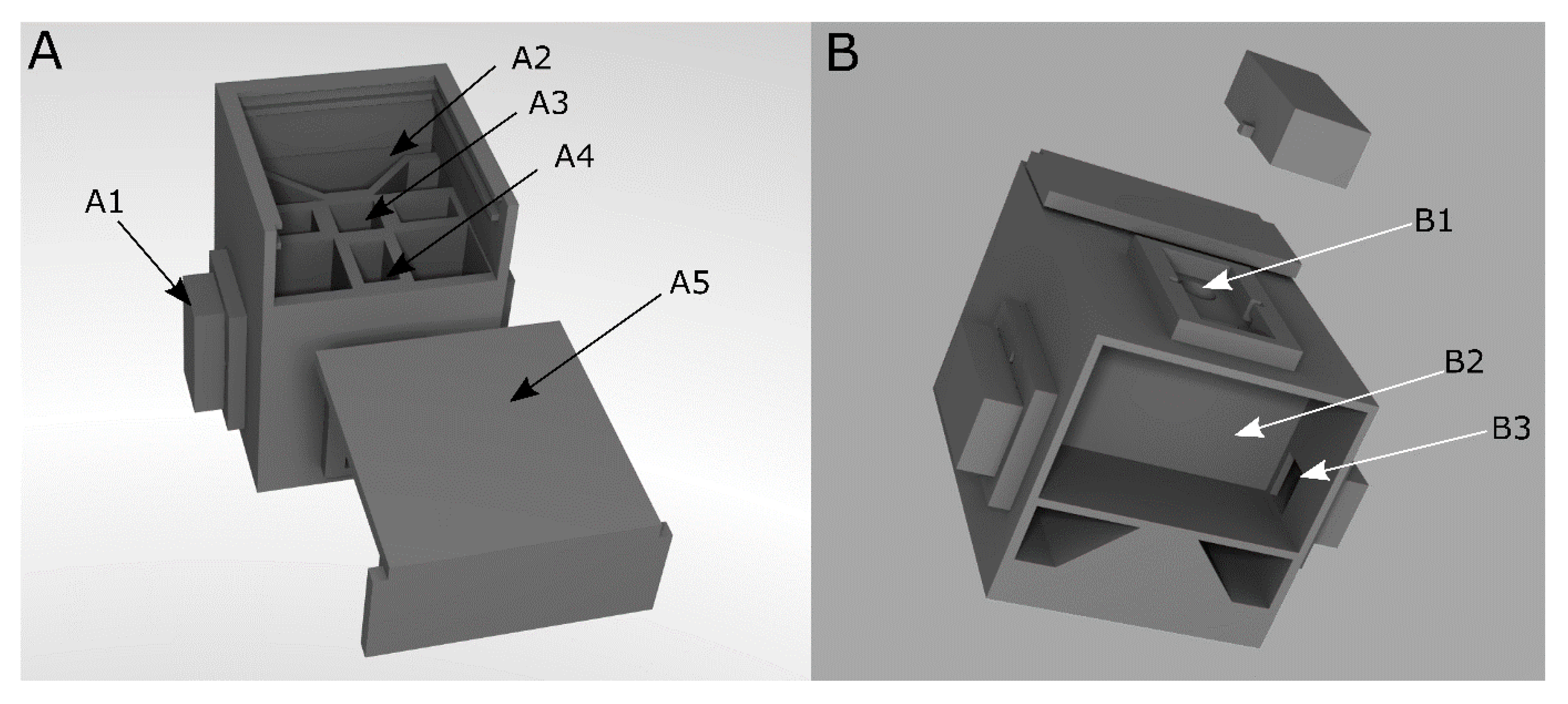 A
A2
A3
A4
A1
A5
B
B1
B2
B3