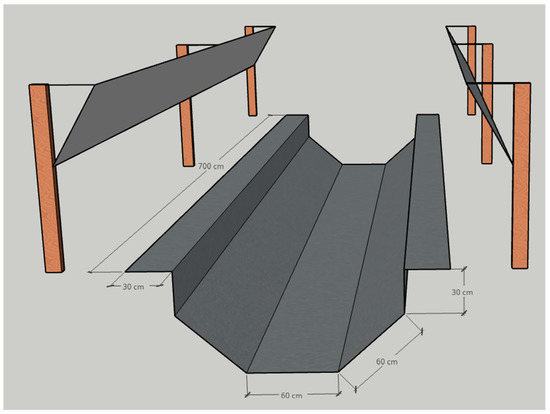 700 cm
30 cm
30 cm
60 cm
60 cm