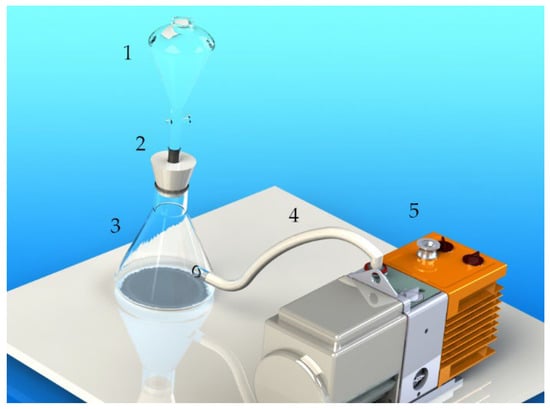 1
2
3
4
5