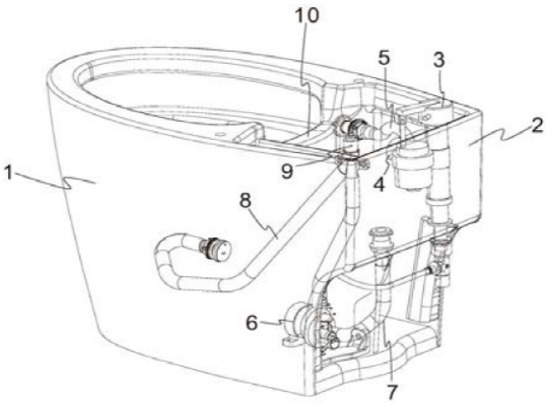 10
5
3
2
1
9
4
8
6
7