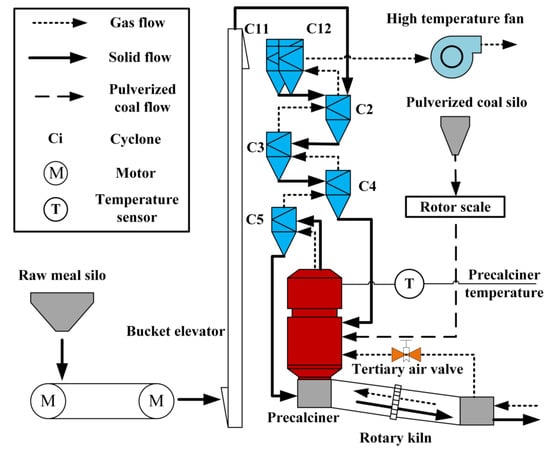 Gas flow
Solid flow
Pulverized coal flow
Ci Cyclone
M Motor
T Temperature sensor

C11 C12
High temperature fan
C2
Pulverized coal silo
C3
C4
Rotor scale
C5
T
Precalciner temperature
Raw meal silo
Bucket elevator
Tertiary air valve
M M
Precalciner
Rotary kiln