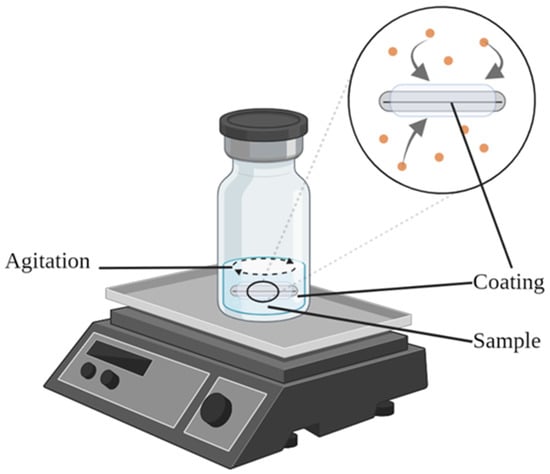 Agitation

Coating

Sample