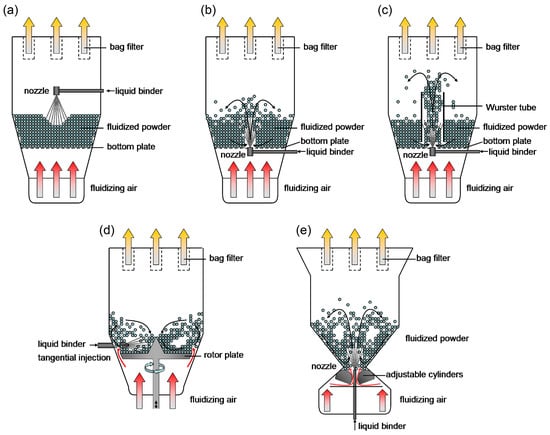 (a)

bag filter

nozzle

liquid binder

fluidized powder

bottom plate

fluidizing air

(b)

bag filter

fluidized powder

bottom plate

nozzle

liquid binder

fluidizing air

(c)

bag filter

Wurster tube

fluidized powder

bottom plate

nozzle

liquid binder

fluidizing air

(d)

bag filter

liquid binder

tangential injection

rotor plate

fluidizing air

(e)

bag filter

fluidized powder

nozzle

adjustable cylinders

fluidizing air

liquid binder