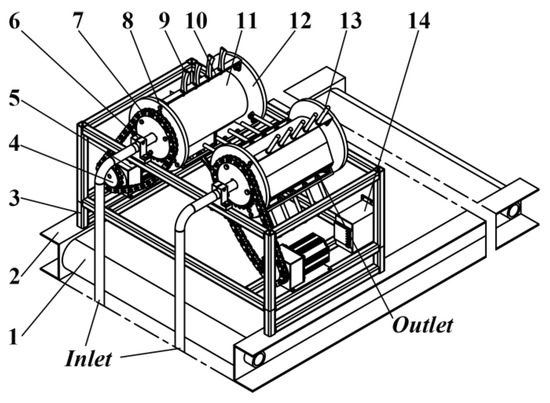 6 7 8 9 10 11 12 13 14
5
4
3
2
1
Inlet
Outlet