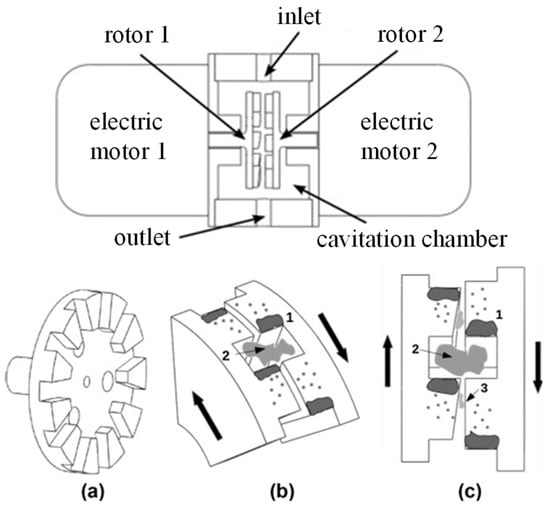 inlet
rotor 1
rotor 2
electric motor 1
electric motor 2
outlet
cavitation chamber
1
2
1
2
3
(a)
(b)
(c)