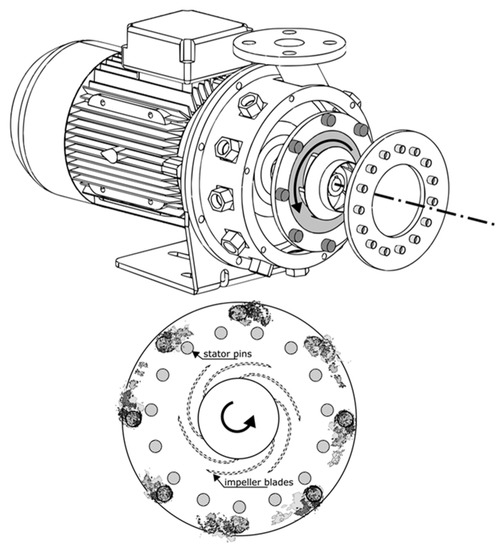 stator pins

impeller blades