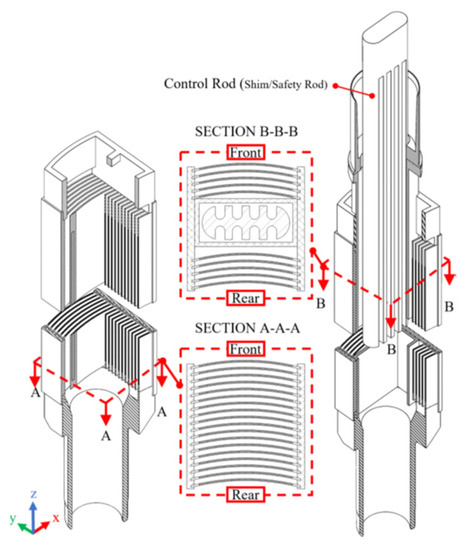 Control Rod (Shim/Safety Rod)

SECTION B-B-B

Front

Rear

B

B

B

SECTION A-A-A

Front

Rear

A

A

A

z
y
x