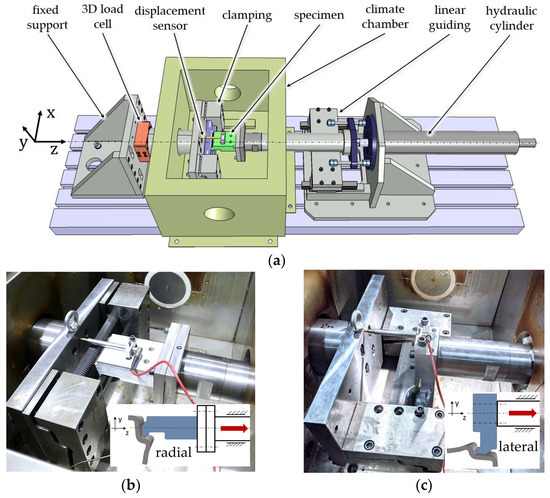 fixed support

3D load cell

displacement sensor

clamping

specimen

climate chamber

linear guiding

hydraulic cylinder

x

y

z

(a)

y

z

radial

(b)

y

z

lateral

(c)