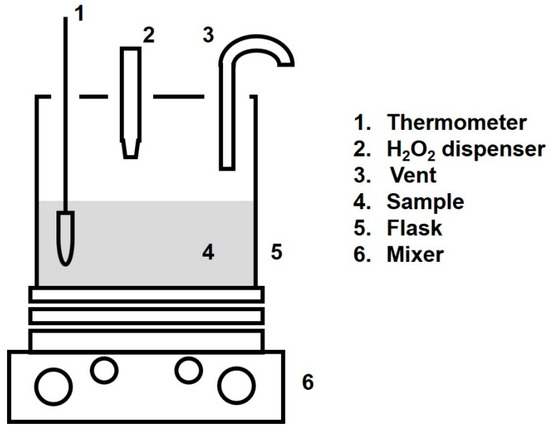 1
2
3
4
5
6

1. Thermometer
2. $H_2O_2$ dispenser
3. Vent
4. Sample
5. Flask
6. Mixer