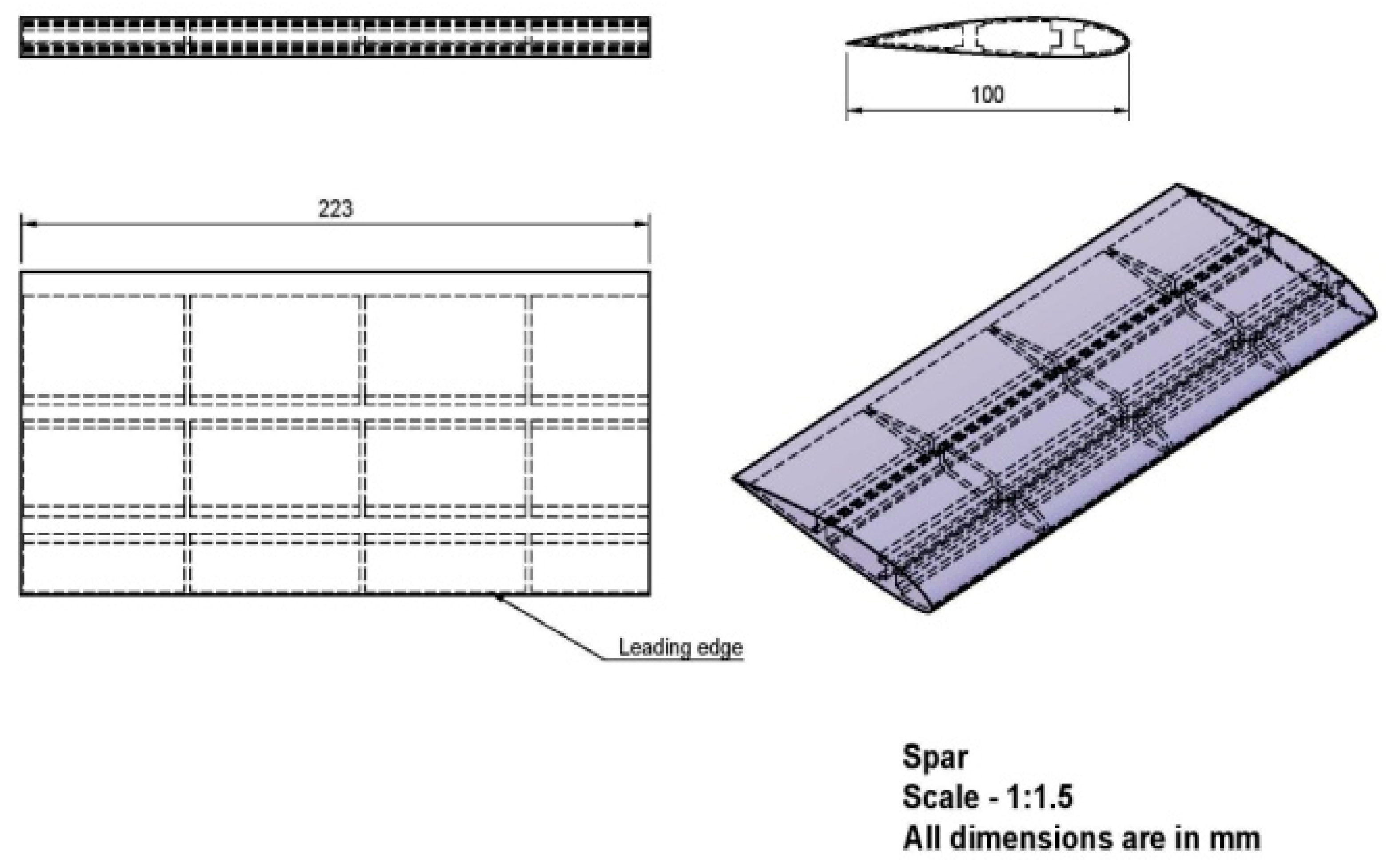 100

223

Leading edge

Spar
Scale - 1:1.5
All dimensions are in mm