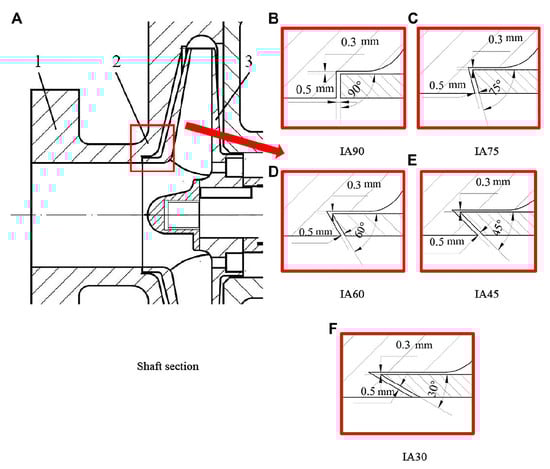 A
1
2
3
Shaft section

B
0.3 mm
0.5 mm
90°
IA90

C
0.3 mm
0.5 mm
75°
IA75

D
0.3 mm
0.5 mm
60°
IA60

E
0.3 mm
0.5 mm
45°
IA45

F
0.3 mm
0.5 mm
30°
IA30