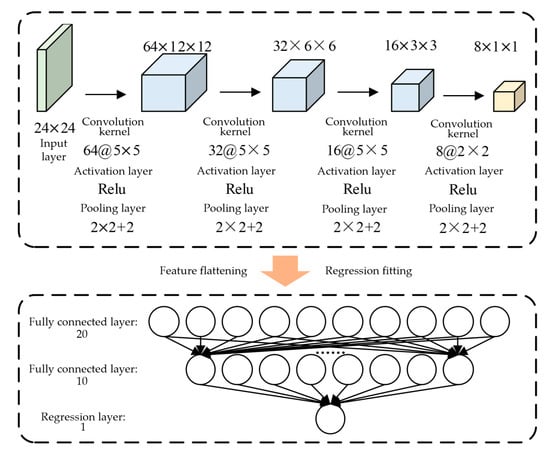 64×12×12

32×6×6

16×3×3

8×1×1

24×24
Input layer

Convolution kernel
64@5×5
Activation layer
Relu
Pooling layer
2×2+2

Convolution kernel
32@5×5
Activation layer
Relu
Pooling layer
2×2+2

Convolution kernel
16@5×5
Activation layer
Relu
Pooling layer
2×2+2

Convolution kernel
8@2×2
Activation layer
Relu
Pooling layer
2×2+2

Feature flattening

Regression fitting

Fully connected layer:
20

Fully connected layer:
10

Regression layer:
1