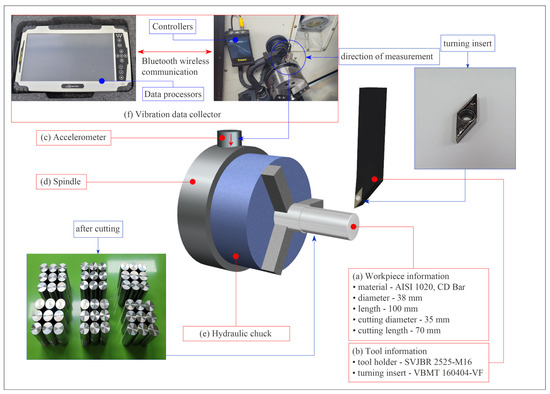 Controllers

Bluetooth wireless communication

Data processors

direction of measurement

turning insert

(f) Vibration data collector

(c) Accelerometer

(d) Spindle

after cutting

(e) Hydraulic chuck

(a) Workpiece information
• material - AISI 1020, CD Bar
• diameter - 38 mm
• length - 100 mm
• cutting diameter - 35 mm
• cutting length - 70 mm

(b) Tool information
• tool holder - SVJBR 2525-M16
• turning insert - VBMT 160404-VF