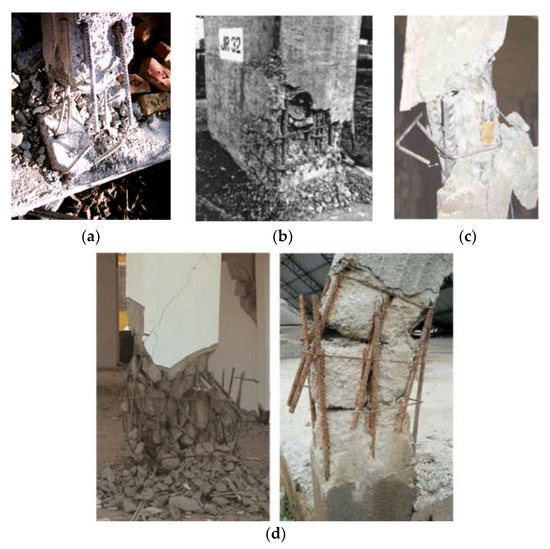 JR 32

(a)

(b)

(c)

(d)