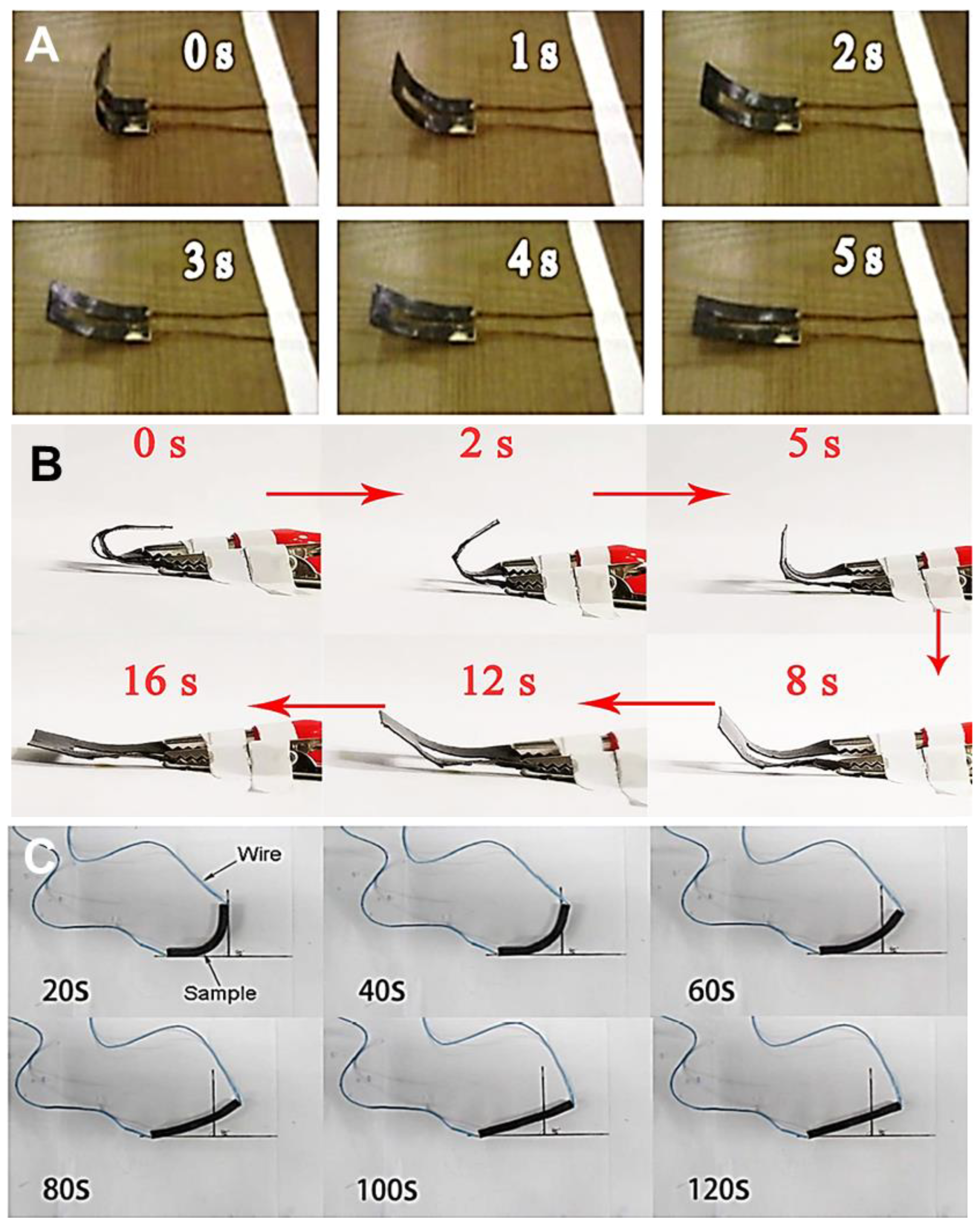 A

0s

1s

2s

3s

4s

5s

B

0 s

2 s

5 s

16 s

12 s

8 s

C

Wire

Sample

20S

40S

60S

80S

100S

120S