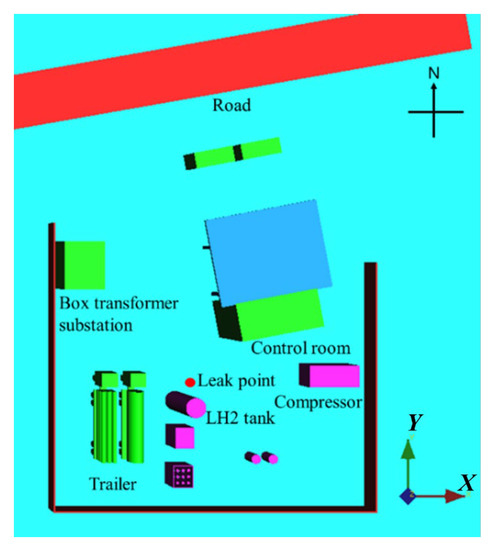 Road

N

Box transformer substation

Control room

Leak point

Compressor

LH2 tank

Trailer

Y

X