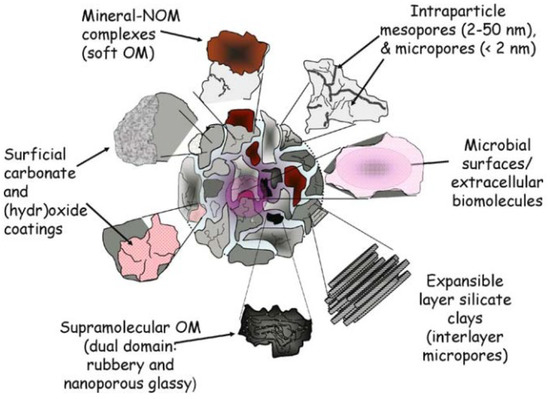 Mineral-NOM complexes (soft OM)

Intraparticle mesopores (2-50 nm), & micropores (< 2 nm)

Surficial carbonate and (hydr)oxide coatings

Microbial surfaces/ extracellular biomolecules

Expansible layer silicate clays (interlayer micropores)

Supramolecular OM (dual domain: rubbery and nanoporous glassy)