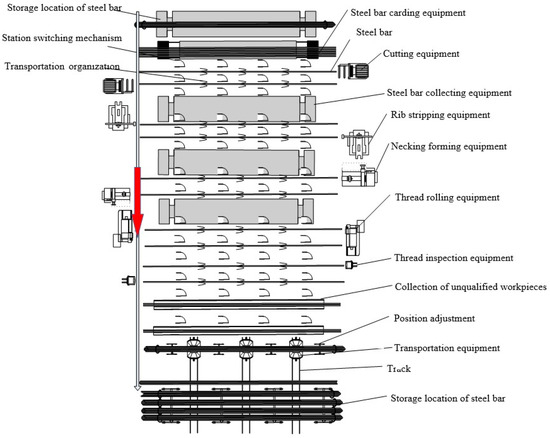 Storage location of steel bar
Station switching mechanism
Transportation organization
Steel bar carding equipment
Steel bar
Cutting equipment
Steel bar collecting equipment
Rib stripping equipment
Necking forming equipment
Thread rolling equipment
Thread inspection equipment
Collection of unqualified workpieces
Position adjustment
Transportation equipment
Track
Storage location of steel bar