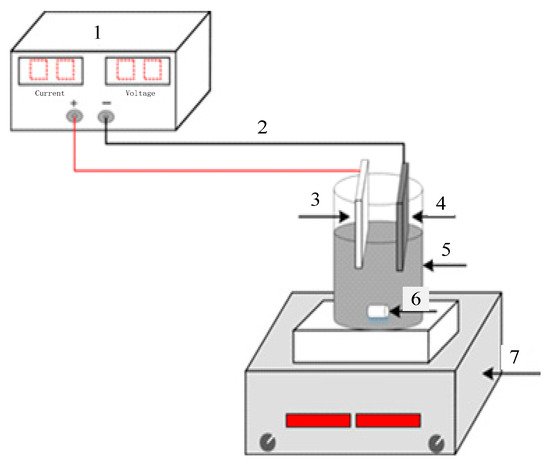 1

Current

Voltage

+

−

2

3

4

5

6

7