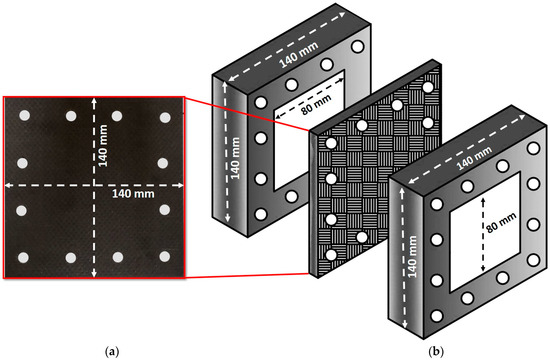 140 mm
140 mm
140 mm
140 mm
80 mm
140 mm
140 mm
80 mm
(a)
(b)