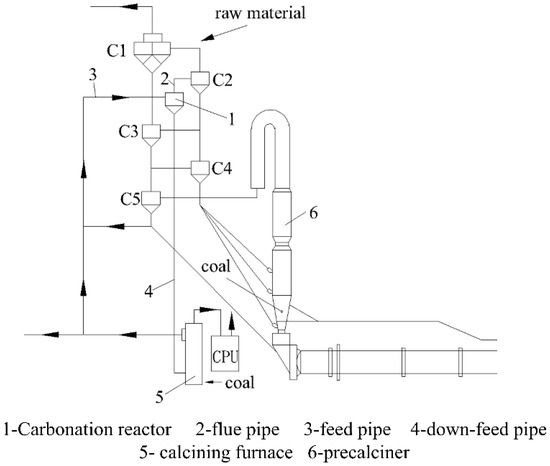 raw material
C1
2
C2
3
1
C3
C4
C5
6
coal
4
CPU
5
coal

1-Carbonation reactor 2-flue pipe 3-feed pipe 4-down-feed pipe 5- calcining furnace 6-precalciner