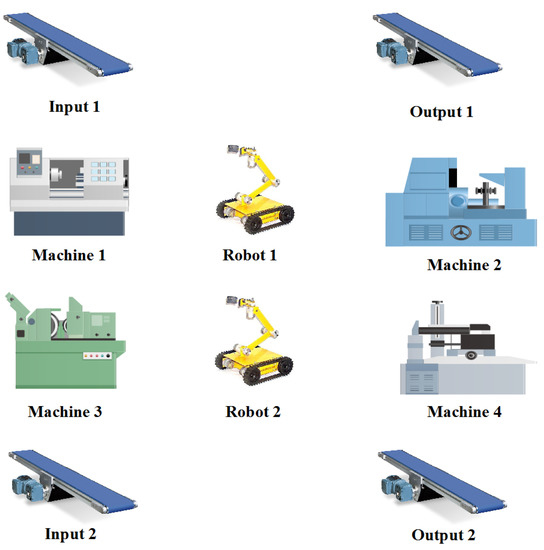 Input 1

Output 1

Machine 1

Robot 1

Machine 2

Machine 3

Robot 2

Machine 4

Input 2

Output 2