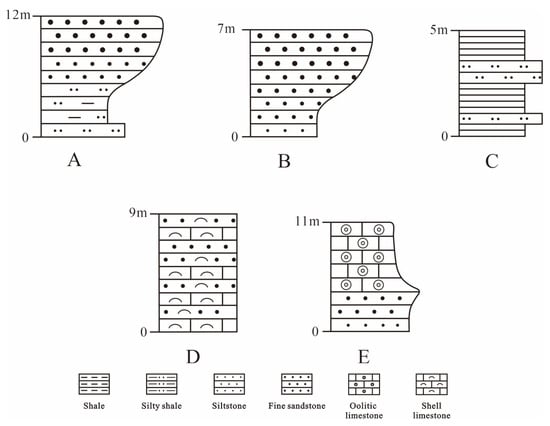 12m
0
A

7m
0
B

5m
0
C

9m
0
D

11m
0
E

Shale
Silty shale
Siltstone
Fine sandstone
Oolitic limestone
Shell limestone