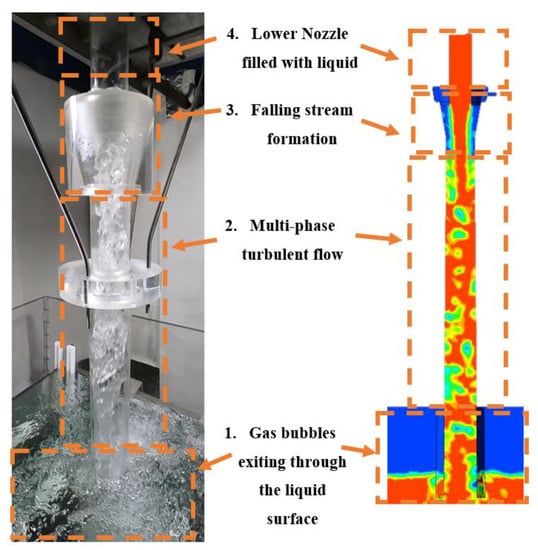 4. Lower Nozzle filled with liquid

3. Falling stream formation

2. Multi-phase turbulent flow

1. Gas bubbles exiting through the liquid surface