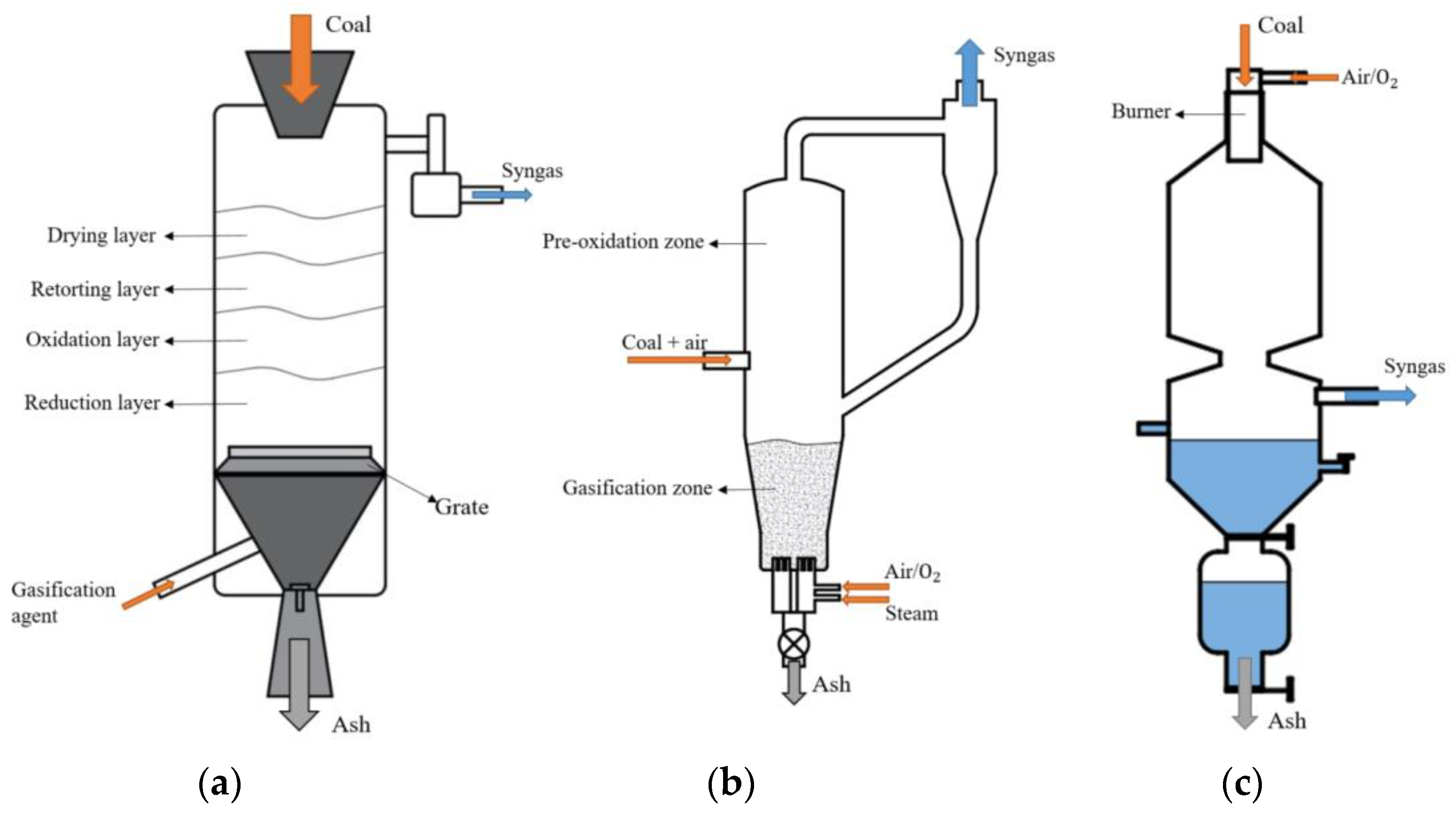 Coal

Syngas

Drying layer

Retorting layer

Oxidation layer

Reduction layer

Grate

Gasification agent

Ash

(a)

Syngas

Pre-oxidation zone

Coal + air

Gasification zone

Air/$O_2$

Steam

Ash

(b)

Coal

Air/$O_2$

Burner

Syngas

Ash

(c)