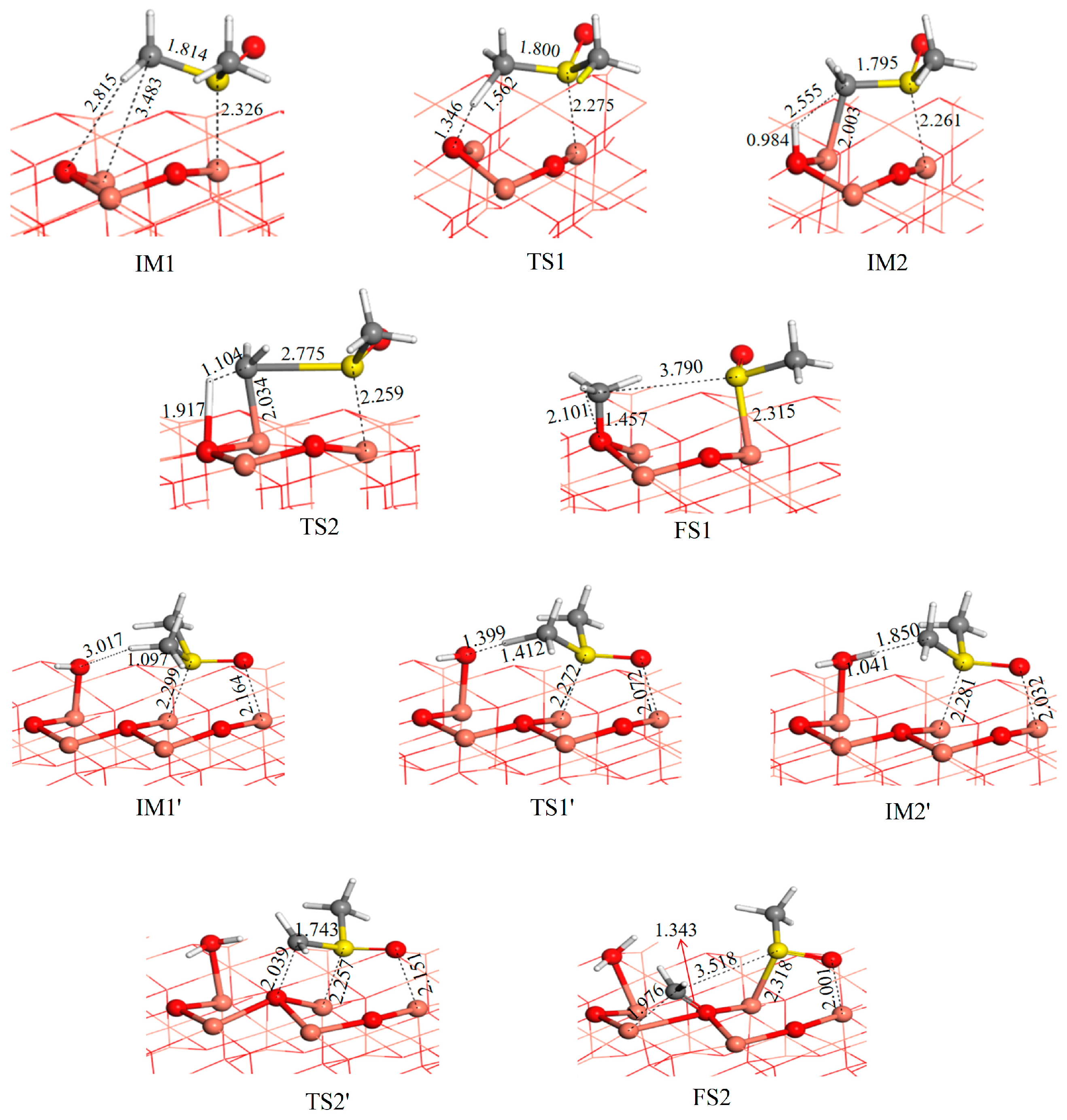 1.814
2.815
3.483
2.326
IM1

1.800
1.346
1.562
2.275
TS1

1.795
2.555
0.984
2.003
2.261
IM2

1.104
2.775
1.917
2.034
2.259
TS2

3.790
2.101
1.457
2.315
FS1

3.017
1.097
2.299
2.164
IM1'

1.399
1.412
2.272
2.072
TS1'

1.850
1.041
2.281
2.032
IM2'

1.743
2.039
2.257
2.151
TS2'

1.343
3.518
1.976
2.318
2.001
FS2