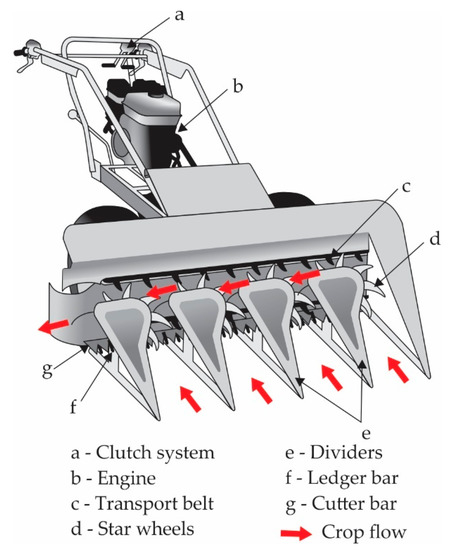 a

b

c

d

g

f

e

a - Clutch system
b - Engine
c - Transport belt
d - Star wheels

e - Dividers
f - Ledger bar
g - Cutter bar
Crop flow