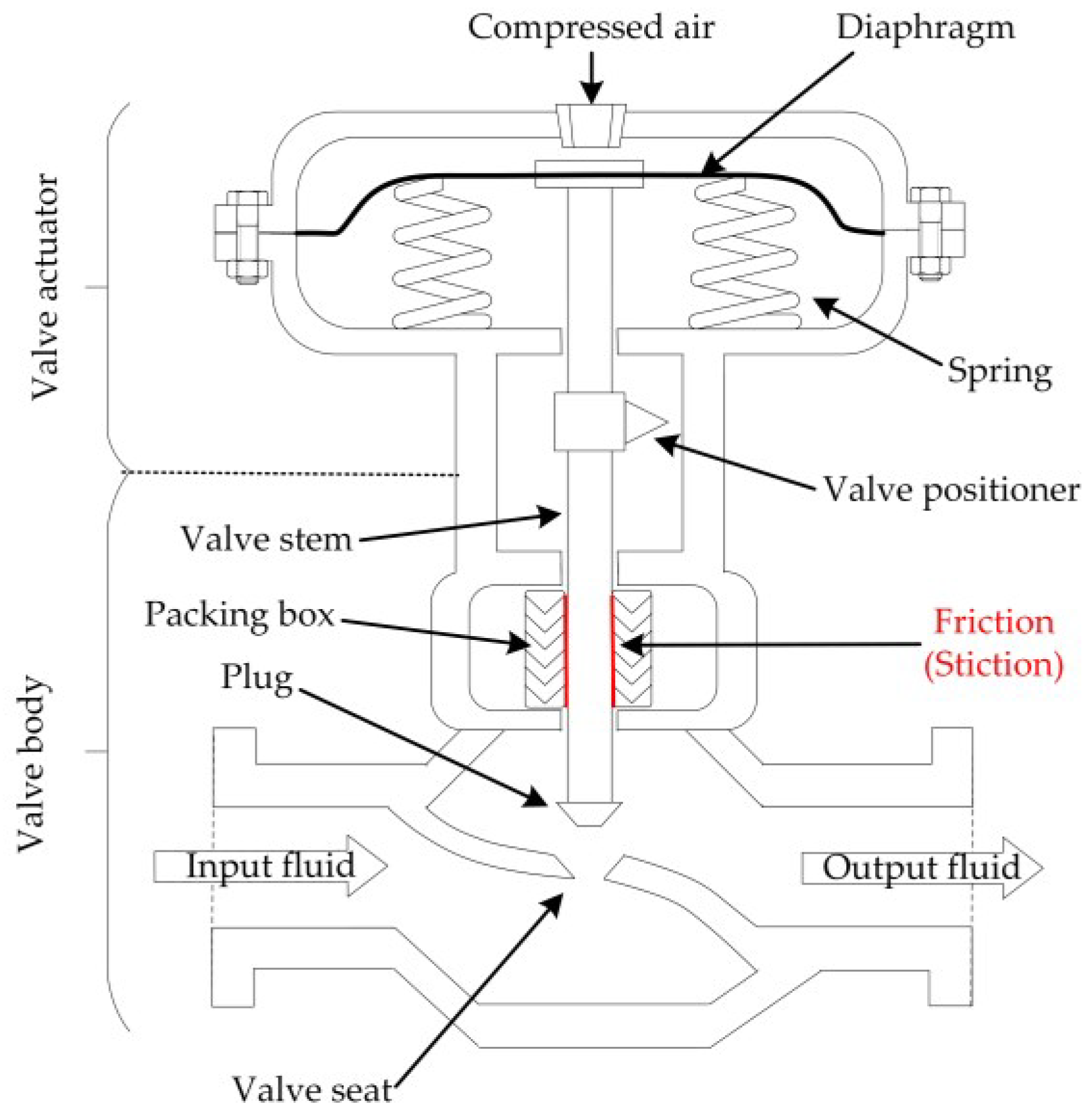 Compressed air
Diaphragm
Valve actuator
Spring
Valve positioner
Valve stem
Packing box
Friction (Stiction)
Plug
Valve body
Input fluid
Output fluid
Valve seat