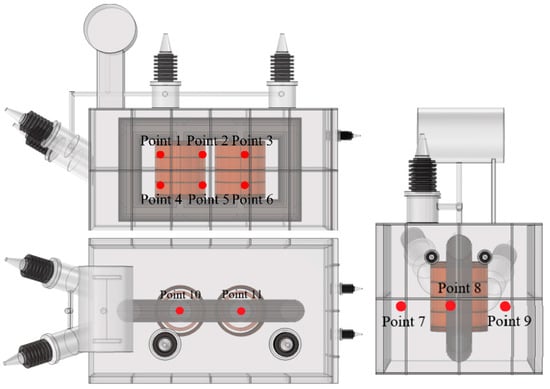 Point 1 Point 2 Point 3

Point 4 Point 5 Point 6

Point 10 Point 11

Point 8

Point 7

Point 9