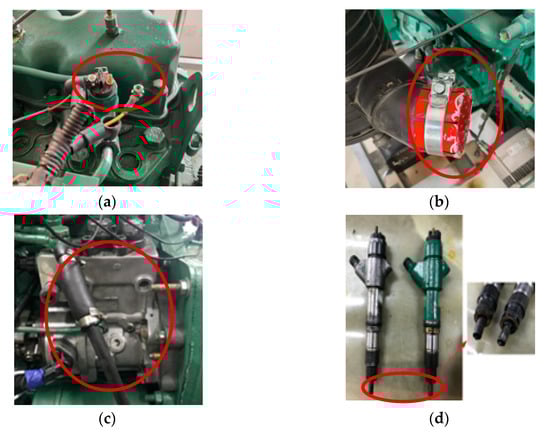 (a)

(b)

(c)

(d)