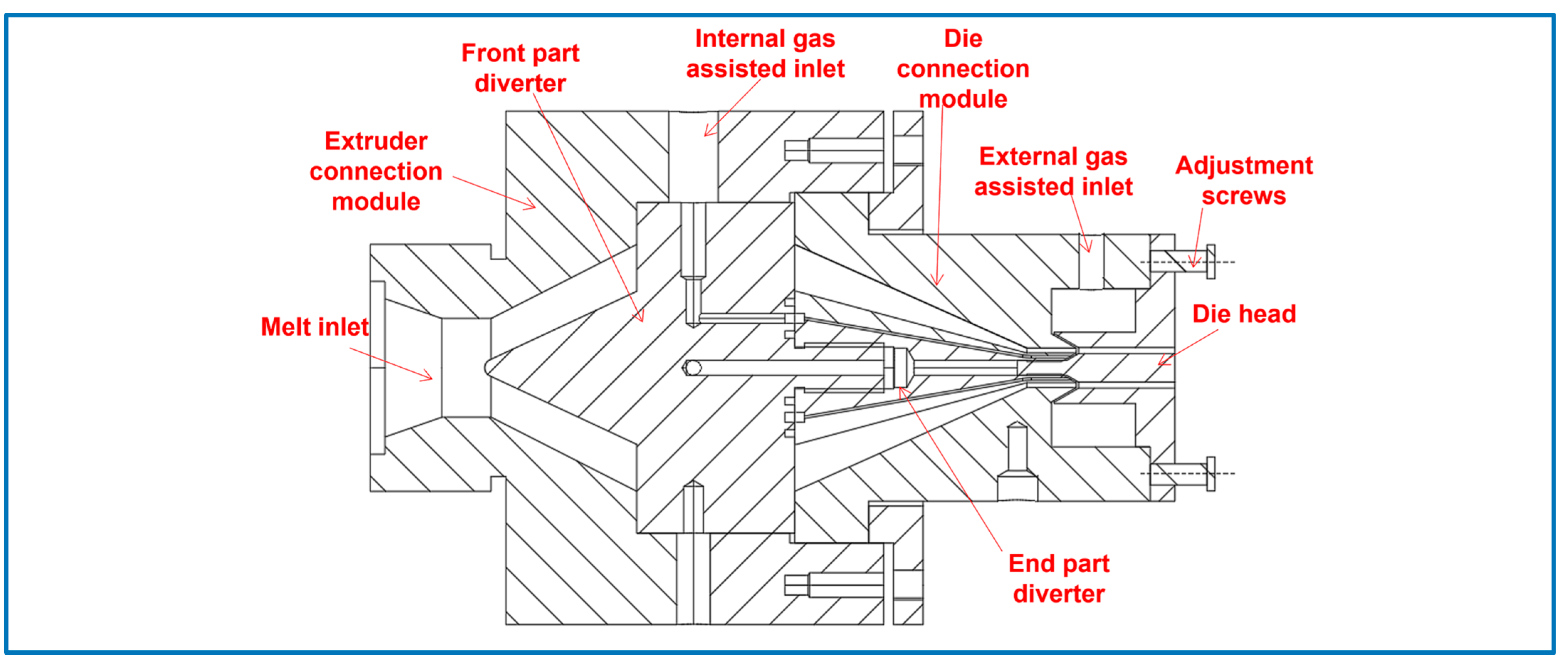 Front part diverter

Internal gas assisted inlet

Die connection module

Extruder connection module

External gas assisted inlet

Adjustment screws

Melt inlet

Die head

End part diverter