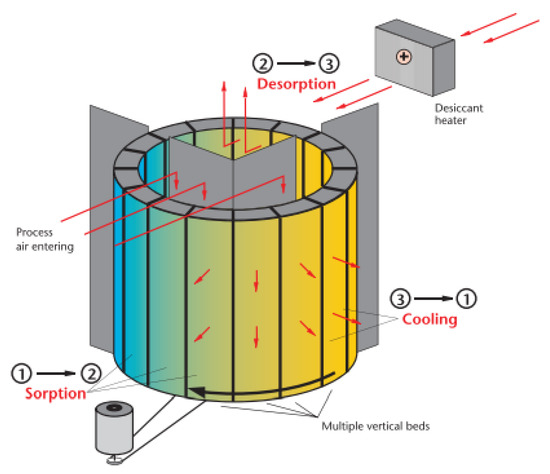 ② → ③
Desorption

Desiccant heater

Process air entering

③ → ①
Cooling

① → ②
Sorption

Multiple vertical beds