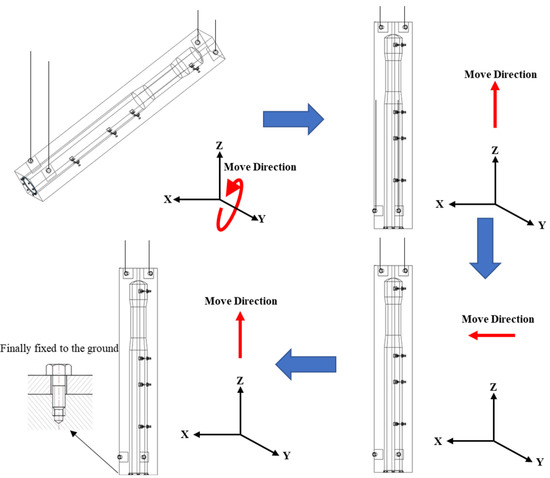 Z
Move Direction
X
Y

Move Direction
Z
X
Y

Move Direction
Z
X
Y

Finally fixed to the ground

Move Direction
Z
X
Y