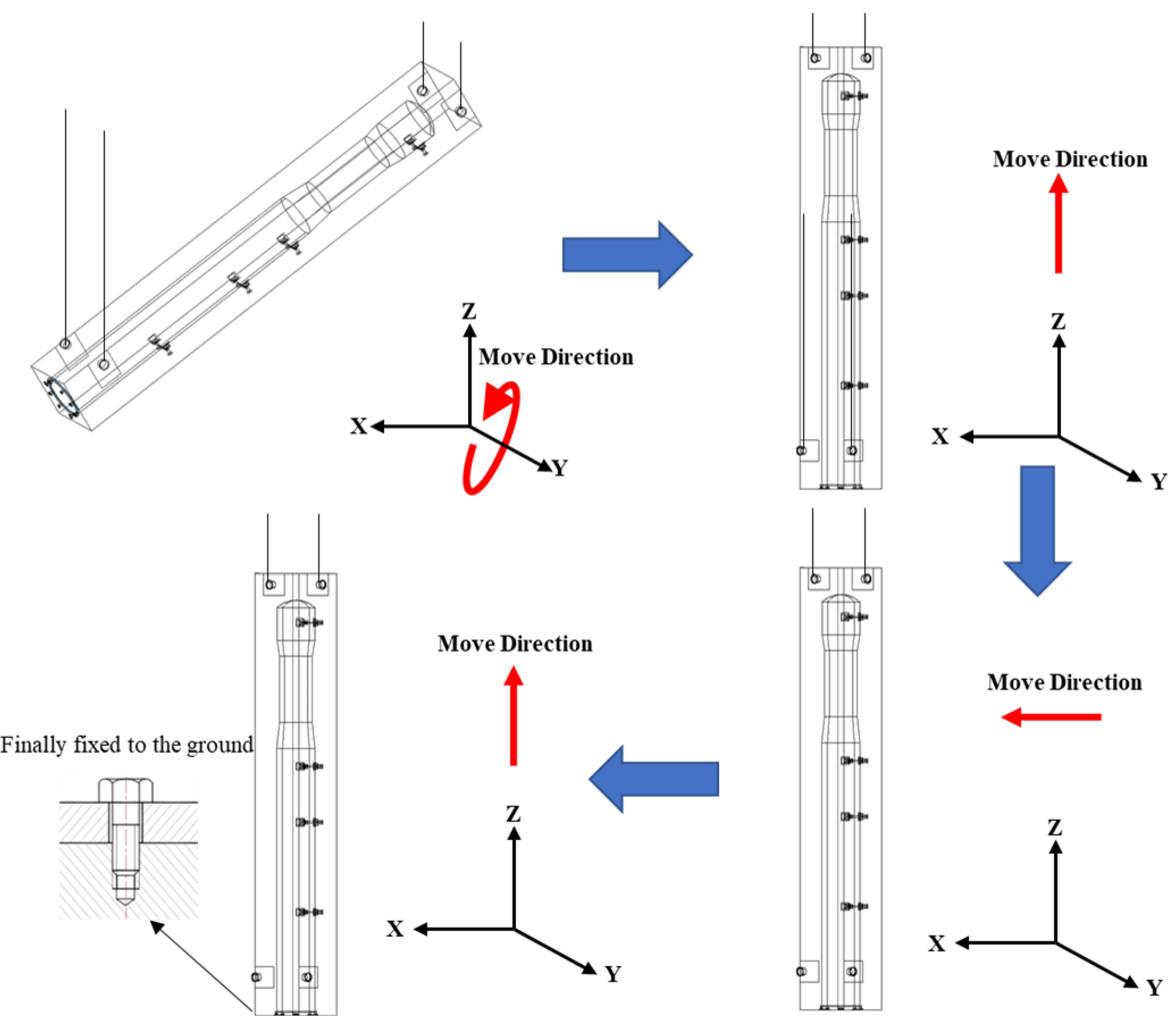 Z
Move Direction
X
Y

Move Direction
Z
X
Y

Move Direction
Z
X
Y

Move Direction
Z
X
Y

Finally fixed to the ground