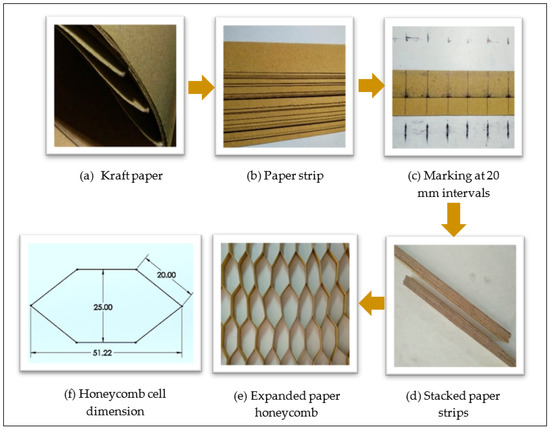 (a) Kraft paper

(b) Paper strip

(c) Marking at 20 mm intervals

20.00

25.00

51.22

(f) Honeycomb cell dimension

(e) Expanded paper honeycomb

(d) Stacked paper strips