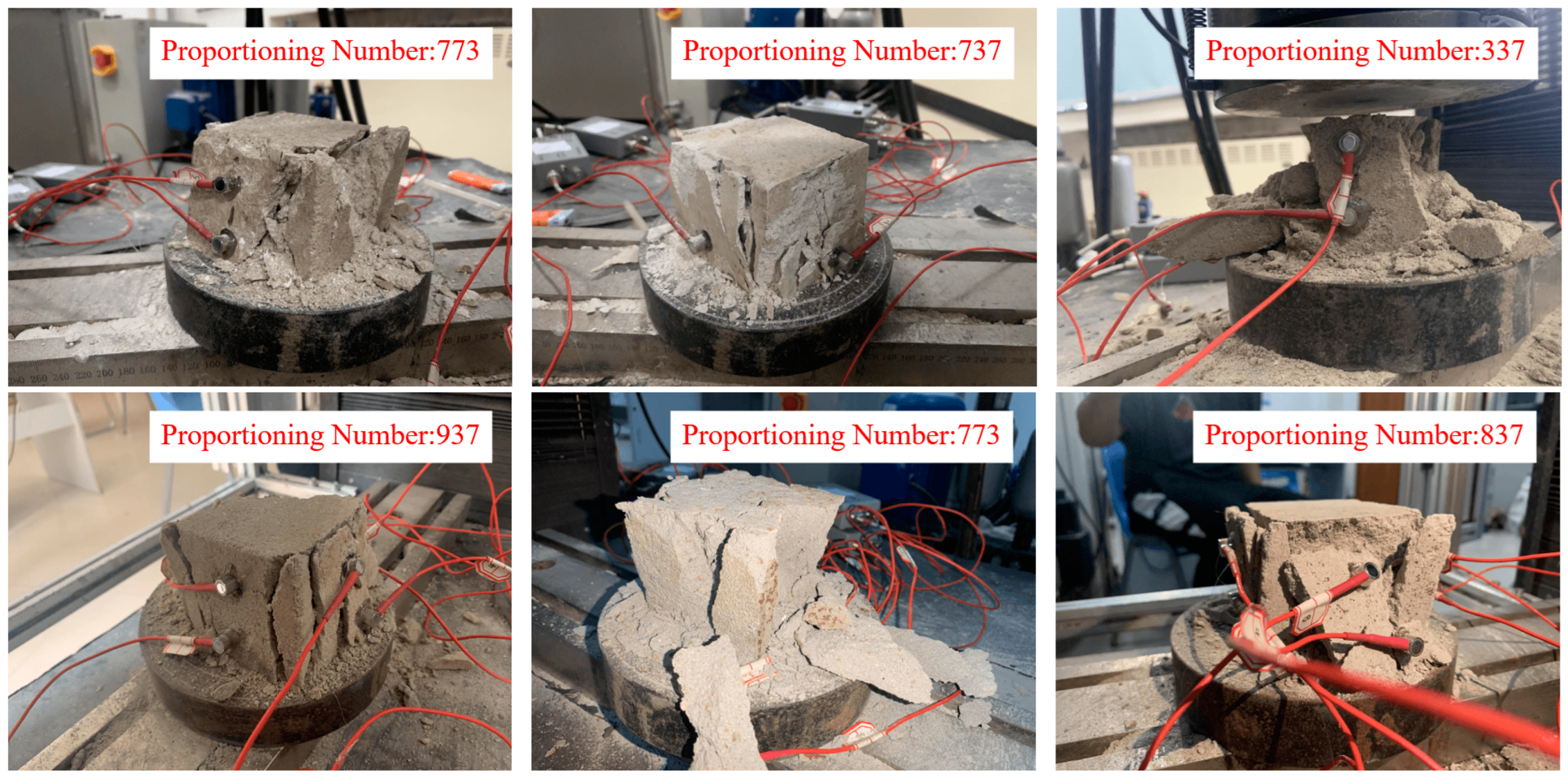 Proportioning Number:773

Proportioning Number:737

Proportioning Number:337

Proportioning Number:937

Proportioning Number:773

Proportioning Number:837