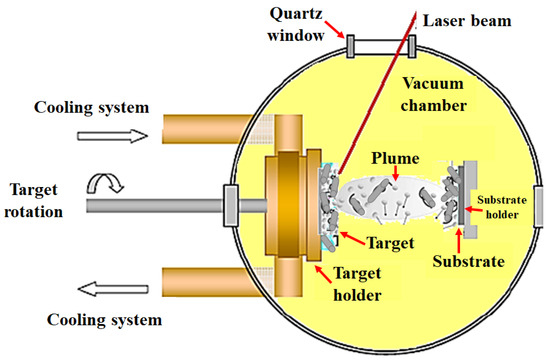 Quartz window

Laser beam

Vacuum chamber

Cooling system

Plume

Target rotation

Substrate holder

Target

Substrate

Target holder

Cooling system